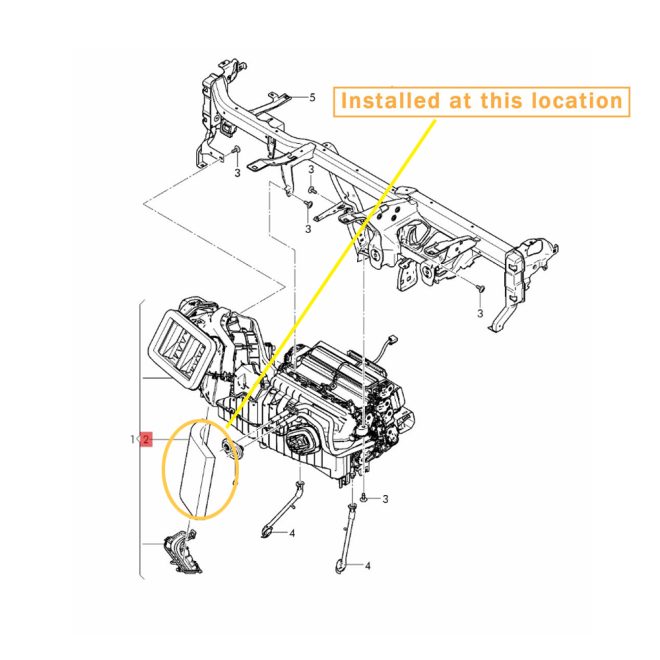 Installed at this location

5

3

3

3

3

1

2

3

4

4