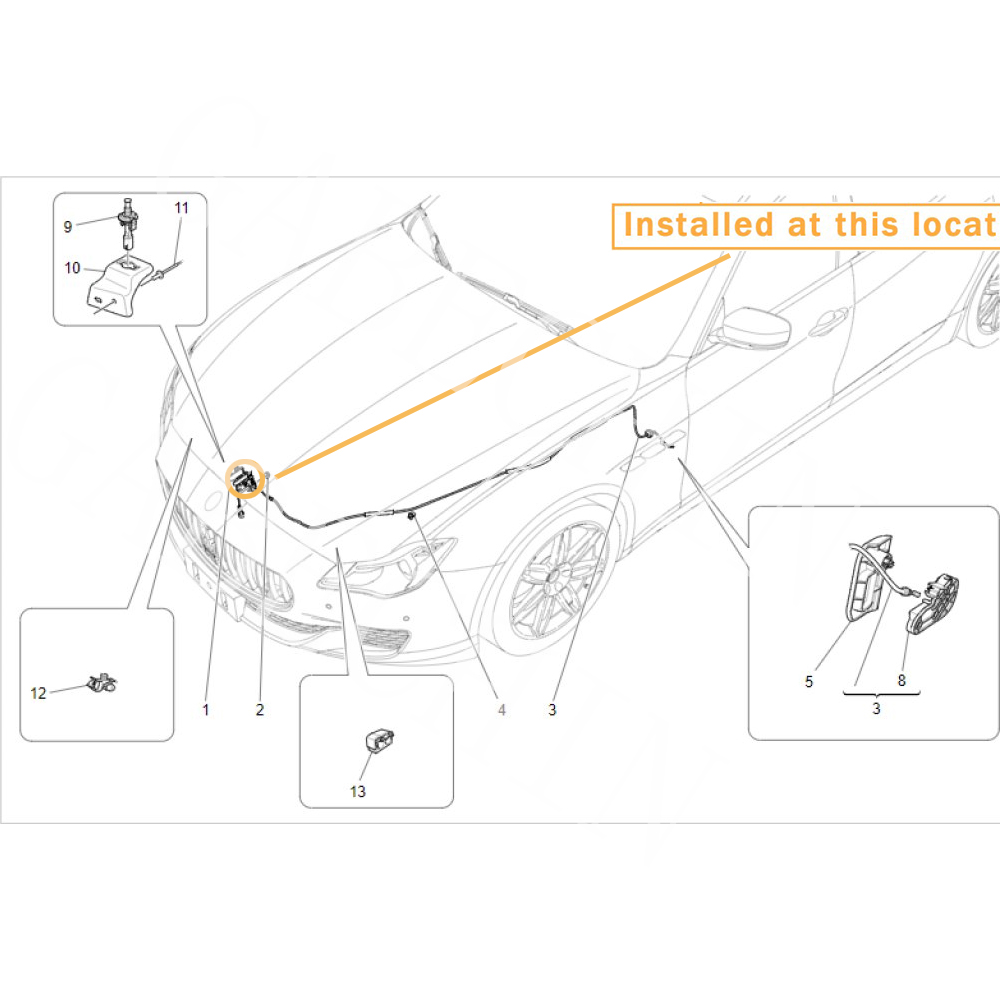 Installed at this locat

9
11
10
12
1
2
13
4
3
5
8
3