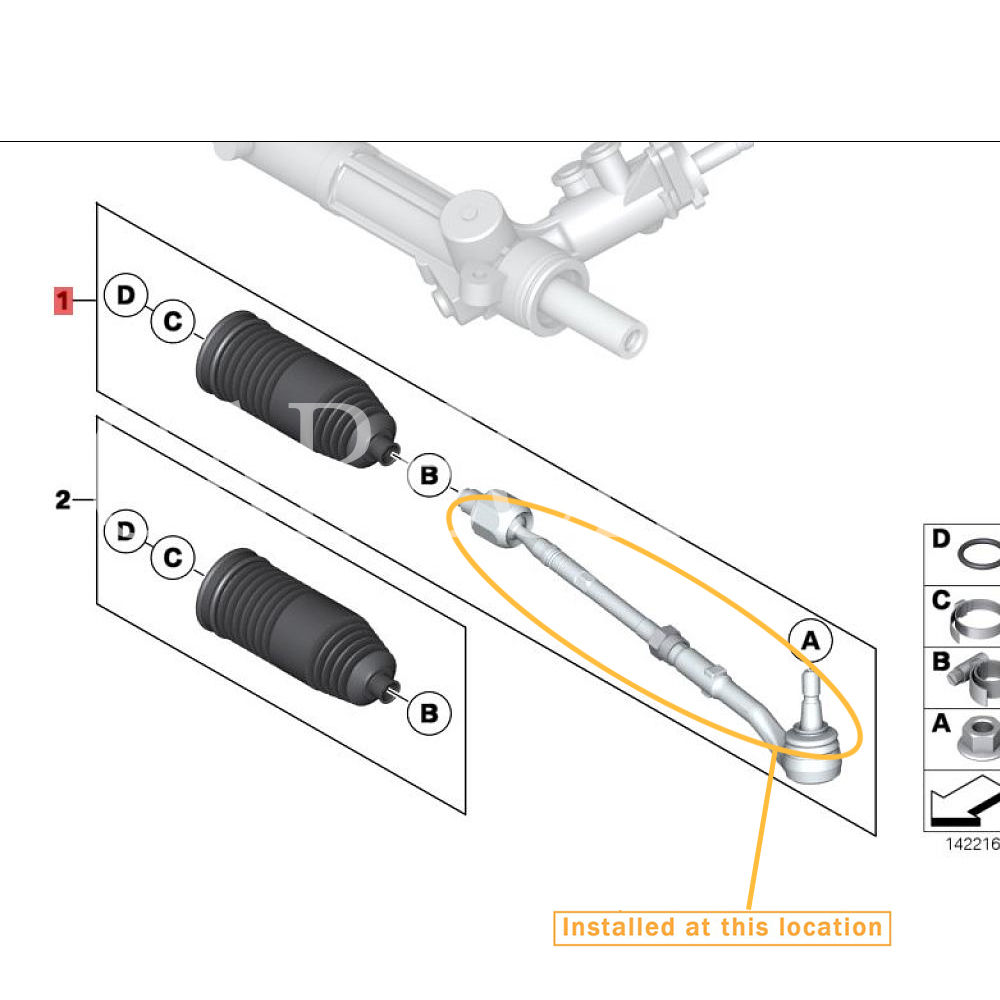 1
D
C
B
A
2
D
C
B
D
C
B
A
142216
Installed at this location