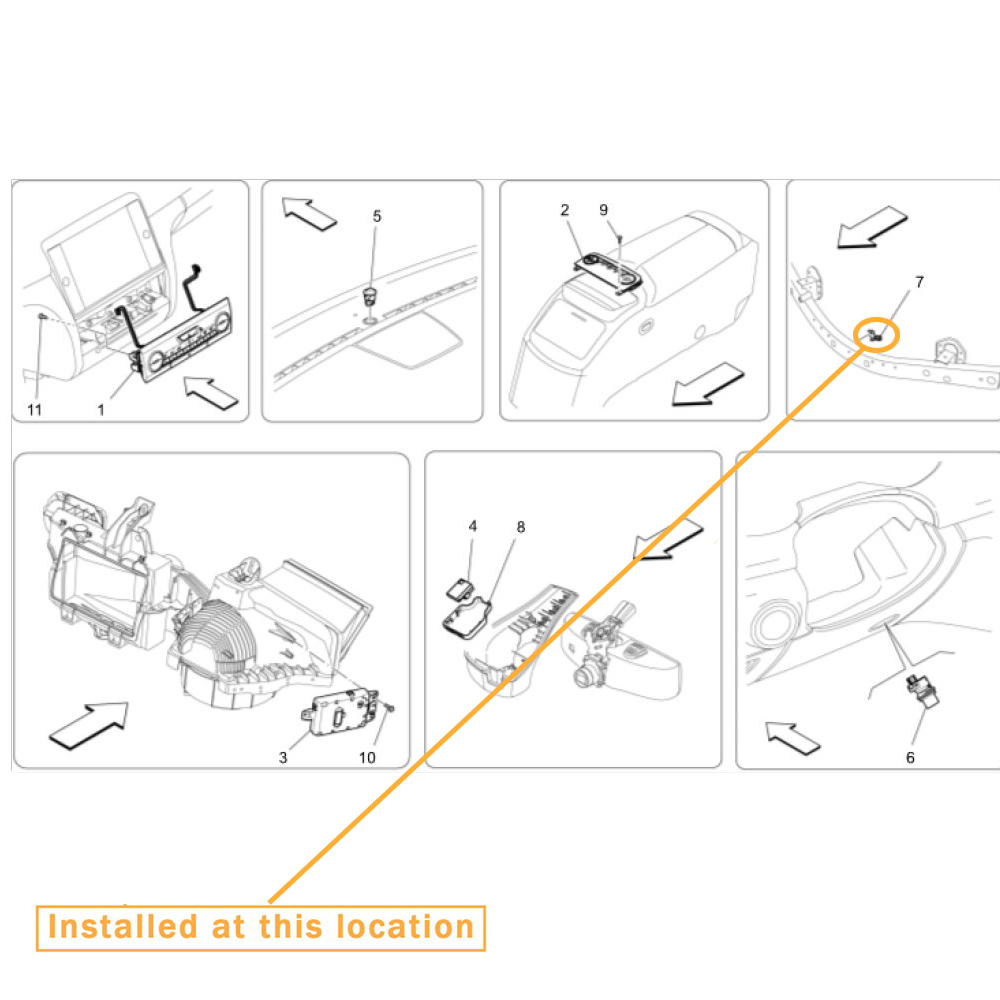 11
1
5
2
9
7
4
8
3
10
6
Installed at this location