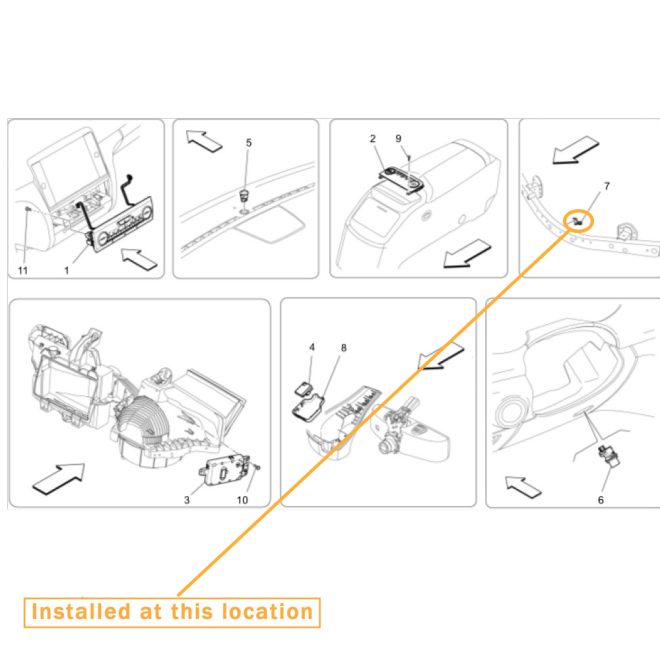 11
1
5
2
9
7
4
8
3
10
6
Installed at this location