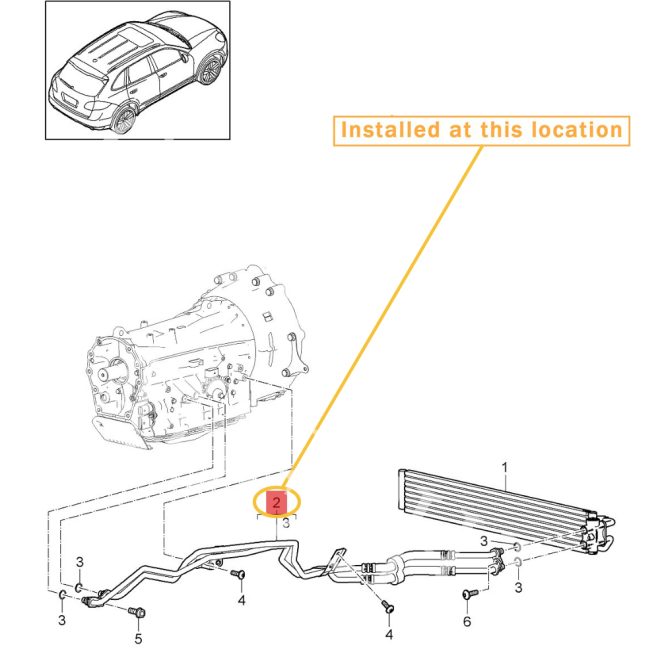 Installed at this location

1

2

3

3

3

3

3

4

4

5

6