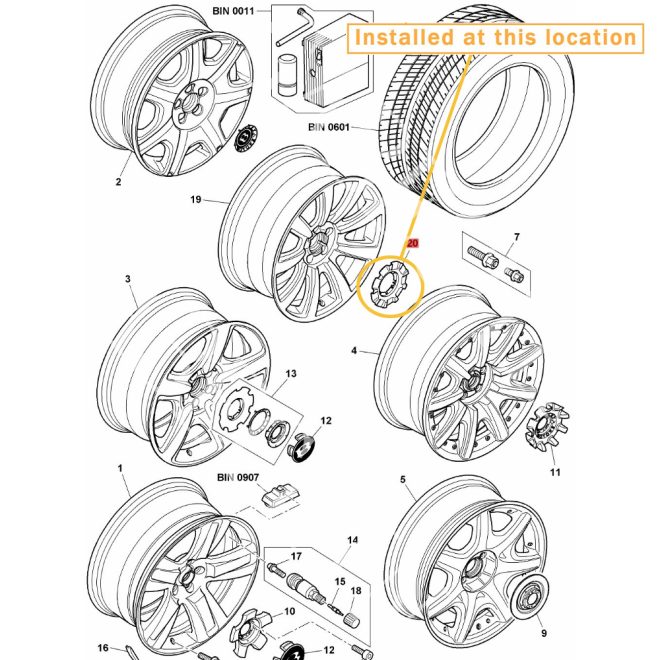 BIN 0011
Installed at this location
BIN 0601
2
19
20
7
3
4
13
12
11
1
BIN 0907
5
14
17
15
18
10
9
16
12