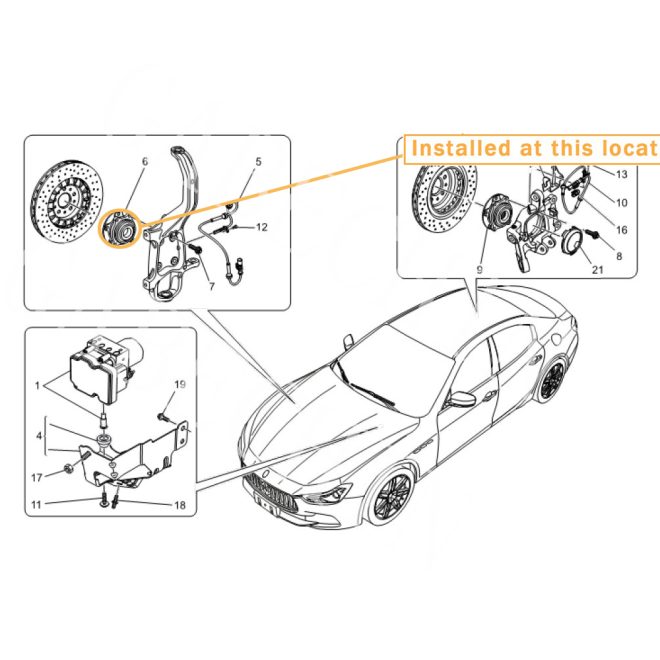 Installed at this locat

6
5
12
7

13
10
16
8
21
9

1
19
4
17
11
18