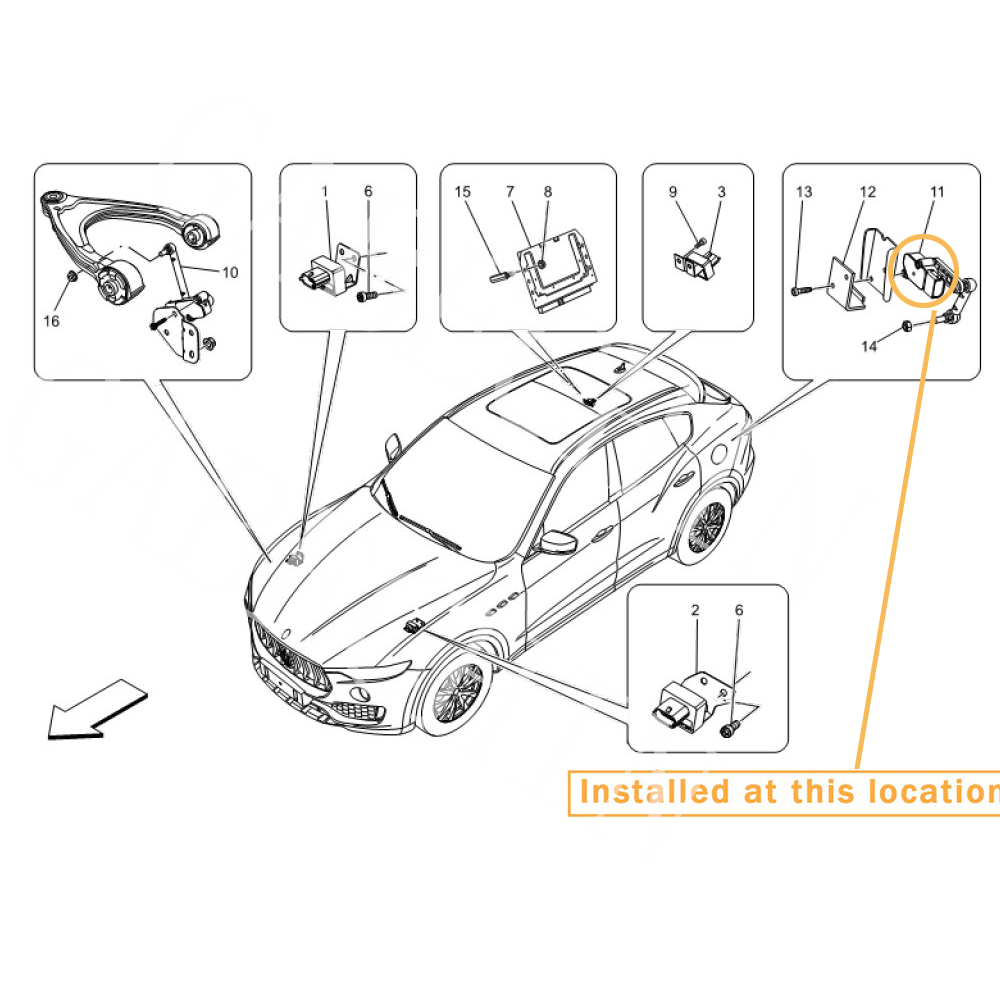 10
16
1
6
15
7
8
9
3
13
12
11
14
2
6
Installed at this location