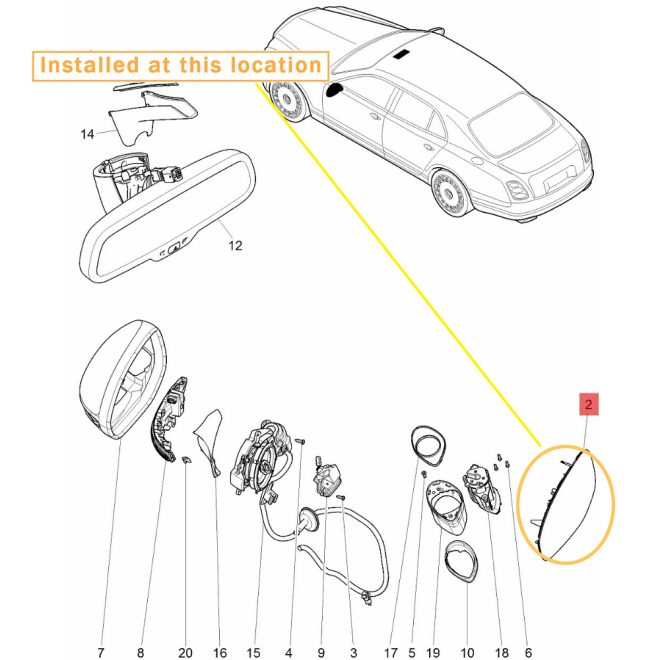 Installed at this location

14

12

2

7
8
20
16
15
4
9
3
17
5
19
10
18
6