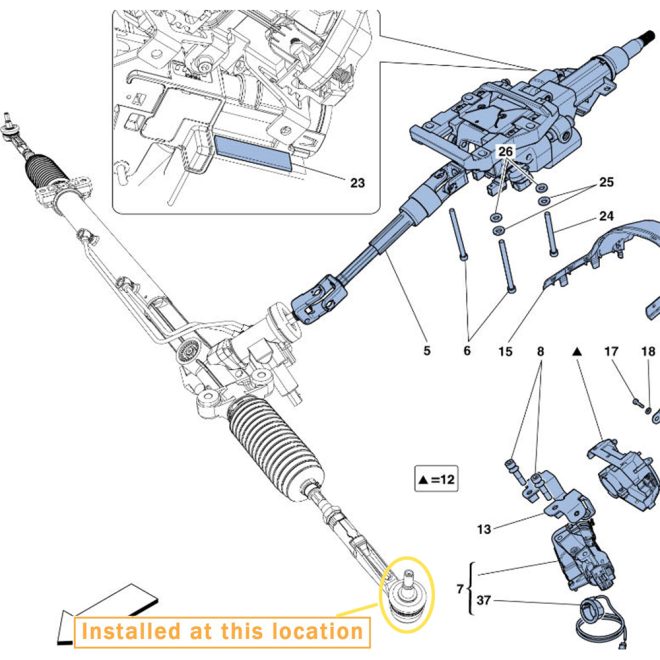 23

26

25

24

5

6

15

8

▲

17

18

▲=12

13

7

37

Installed at this location