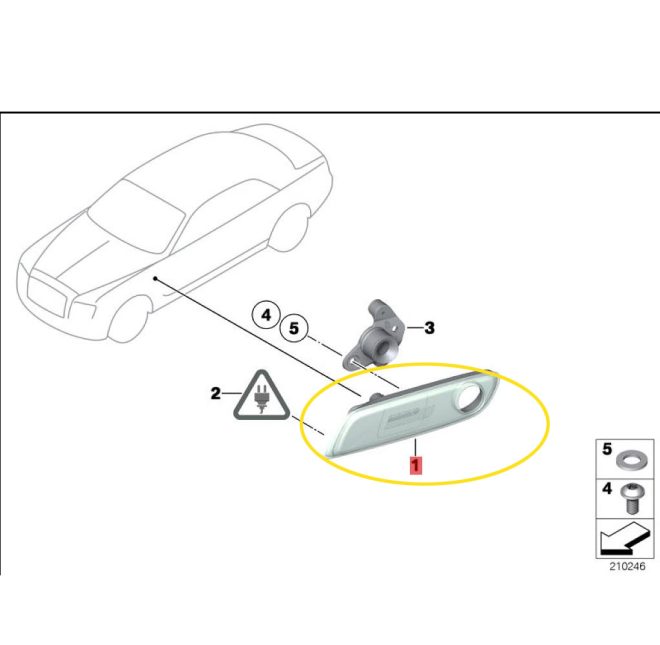 4
5
3
2
1
5
4
210246