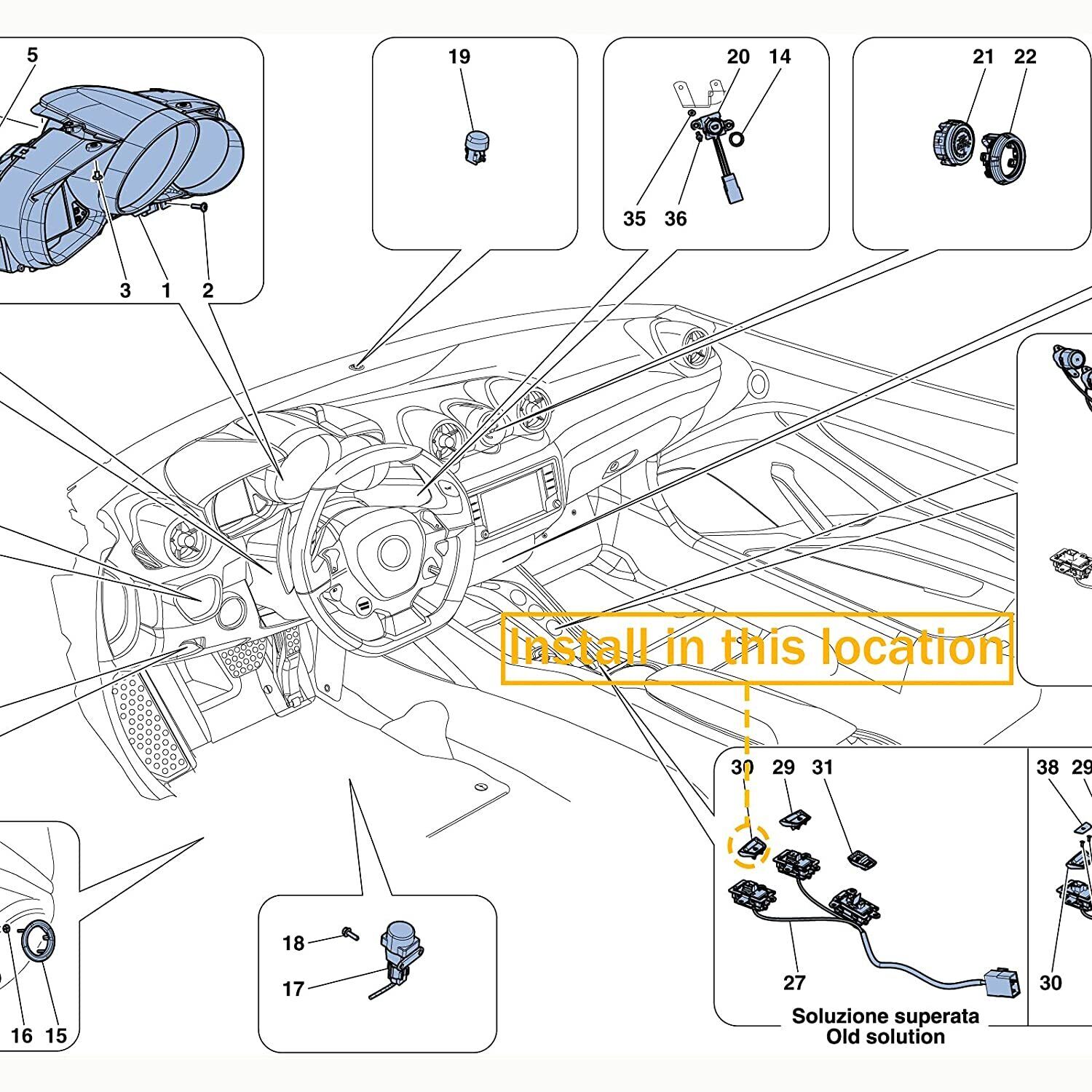 5
3
1
2
19
20
14
35
36
21
22
Install in this location
30
29
31
27
Soluzione superata
Old solution
38
29
30
18
17
16
15