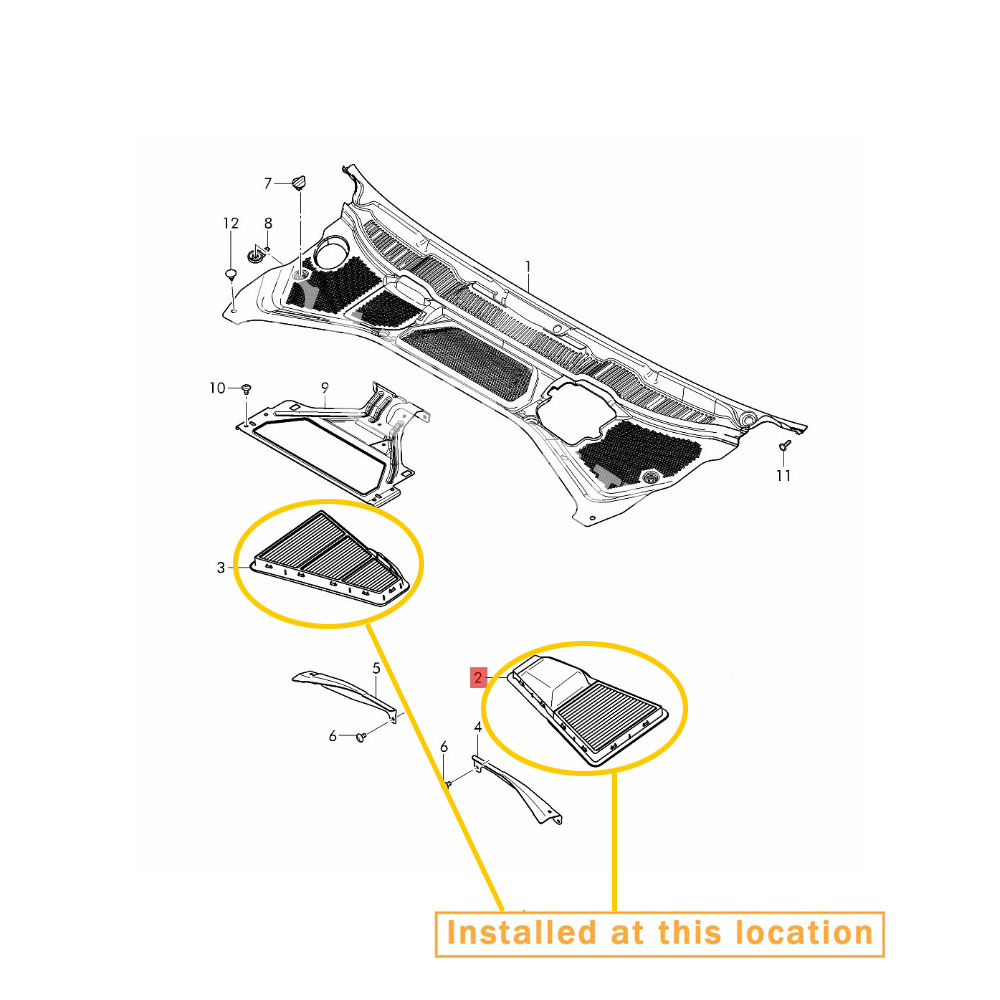 7
12
8
1
10
9
11
3
5
2
6
6
4
Installed at this location