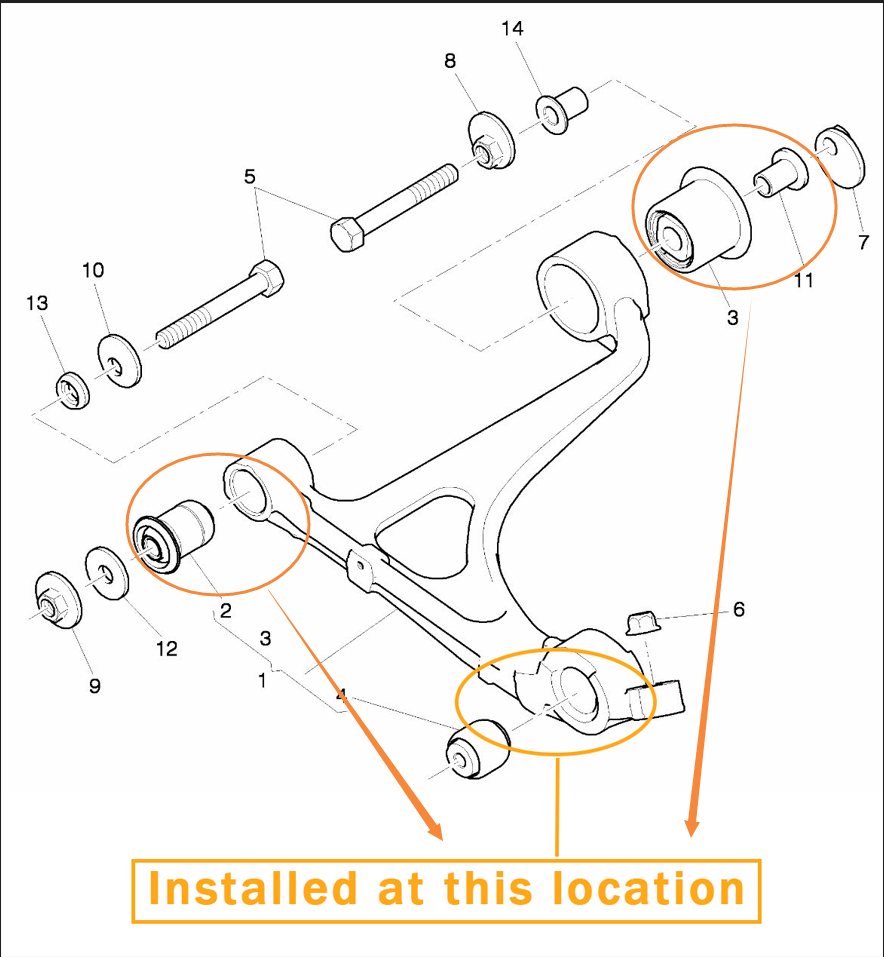 14
8
5
7
11
3
10
13
2
3
1
4
6
12
9
Installed at this location